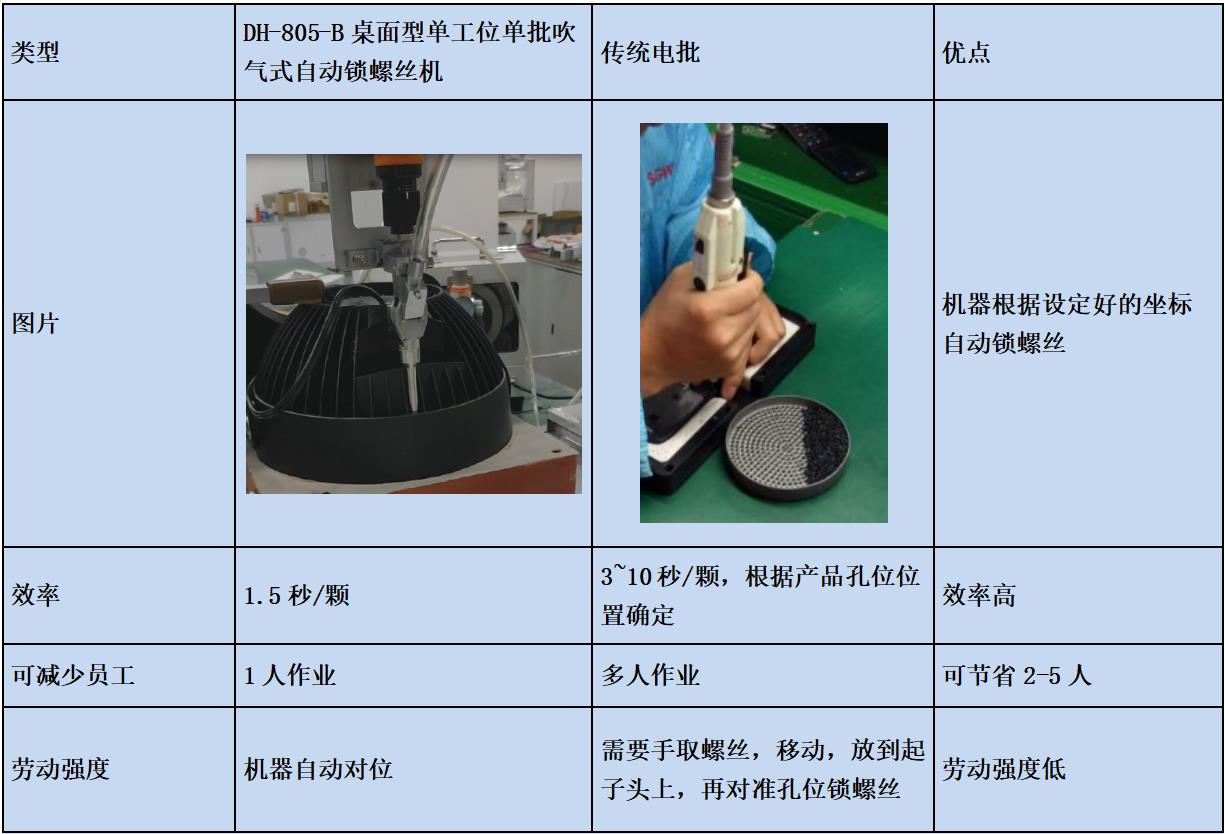 | 类型 | DH-805-B 桌面型单工位单批吹气式自动锁螺丝机 | 传统电批 | 优点 |
|---|---|---|---|
| 图片 | | | 机器根据设定好的坐标自动锁螺丝 |
| 效率 | 1.5 秒/颗 | 3~10 秒/颗，根据产品孔位位置确定 | 效率高 |
| 可减少员工 | 1 人作业 | 多人作业 | 可节省 2-5 人 |
| 劳动强度 | 机器自动对位 | 需要手取螺丝，移动，放到起子头上，再对准孔位锁螺丝 | 劳动强度低 |